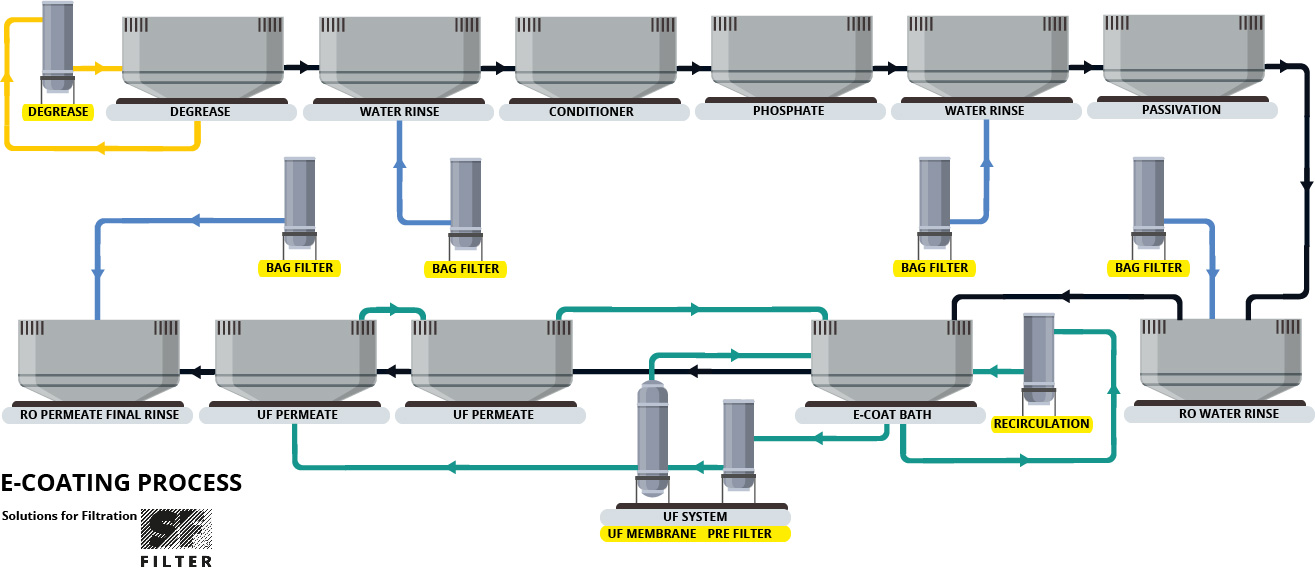 DEGREASE
DEGREASE
WATER RINSE
CONDITIONER
PHOSPHATE
WATER RINSE
PASSIVATION
BAG FILTER
BAG FILTER
BAG FILTER
BAG FILTER
RO PERMEATE FINAL RINSE
UF PERMEATE
UF PERMEATE
E-COAT BATH
RECIRCULATION
RO WATER RINSE
UF SYSTEM
UF MEMBRANE PRE FILTER

E-COATING PROCESS
Solutions for Filtration
SF
FILTER